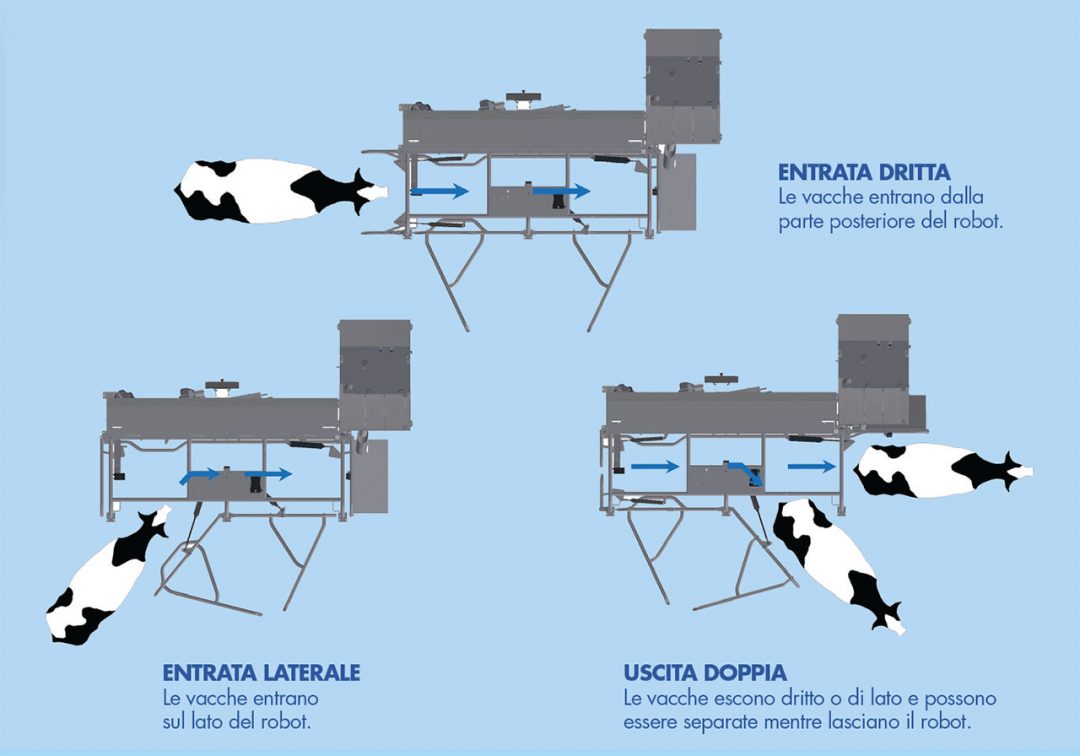 ENTRATA DRITTA
Le vacche entrano dalla parte posteriore del robot.

ENTRATA LATERALE
Le vacche entrano sul lato del robot.

USCITA DOPPIA
Le vacche escono dritto o di lato e possono essere separate mentre lasciano il robot.